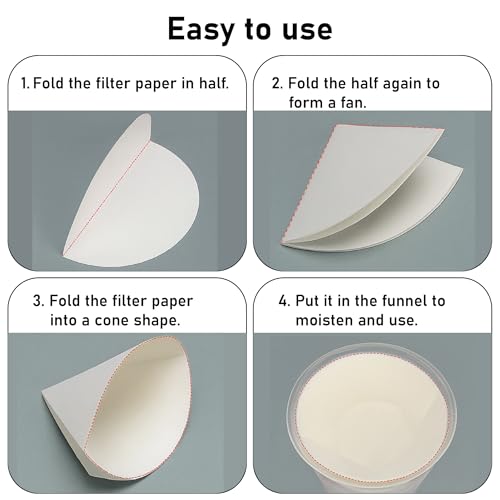 Easy to use

1. Fold the filter paper in half.

2. Fold the half again to form a fan.

3. Fold the filter paper into a cone shape.

4. Put it in the funnel to moisten and use.