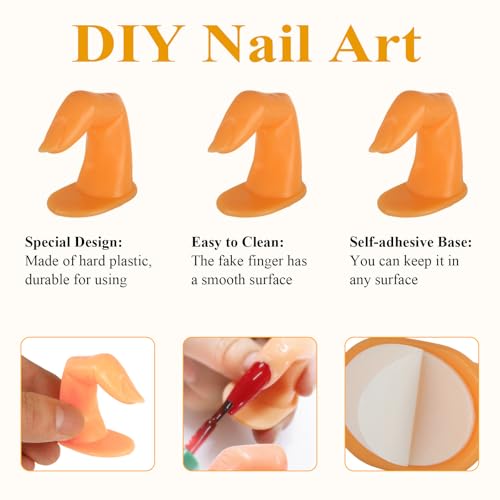 DIY Nail Art

Special Design:
Made of hard plastic, durable for using

Easy to Clean:
The fake finger has a smooth surface

Self-adhesive Base:
You can keep it in any surface