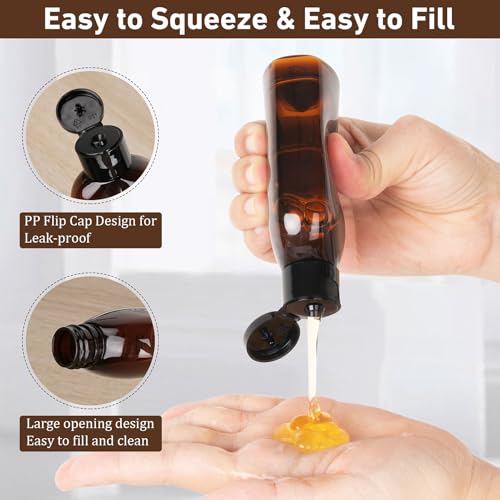 Easy to Squeeze & Easy to Fill

PP Flip Cap Design for Leak-proof

Large opening design
Easy to fill and clean