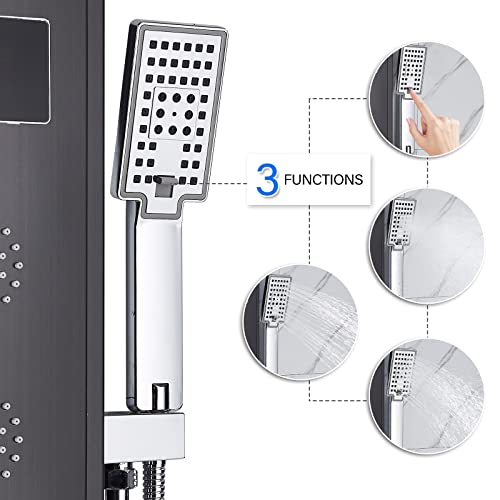 3 FUNCTIONS