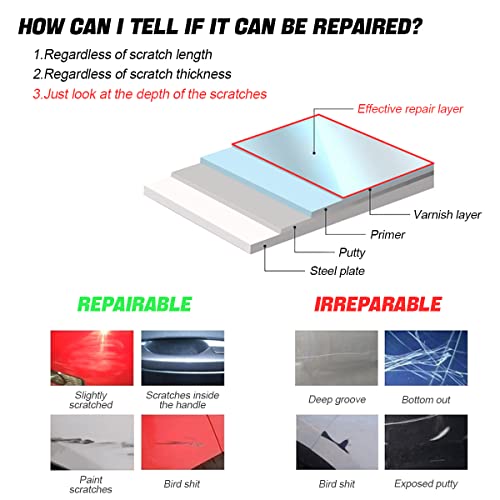 HOW CAN I TELL IF IT CAN BE REPAIRED?

1.Regardless of scratch length
2.Regardless of scratch thickness
3.Just look at the depth of the scratches

Effective repair layer

Varnish layer

Primer

Putty

Steel plate

REPAIRABLE

Slightly scratched

Scratches inside the handle

Paint scratches

Bird shit

IRREPARABLE

Deep groove

Bottom out

Bird shit

Exposed putty