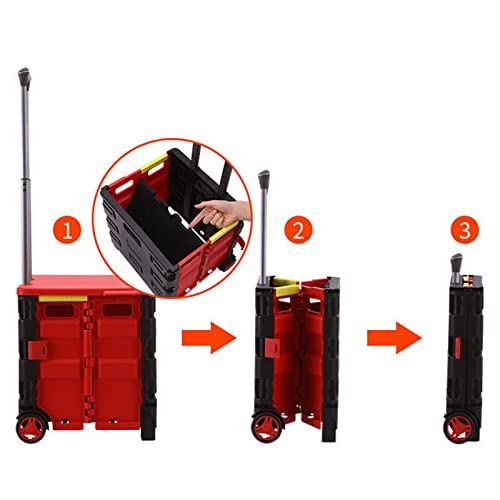 1

2

3