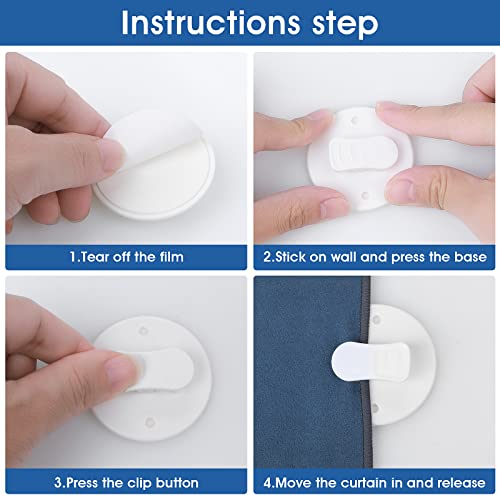 Instructions step

1.Tear off the film

2.Stick on wall and press the base

3.Press the clip button

4.Move the curtain in and release