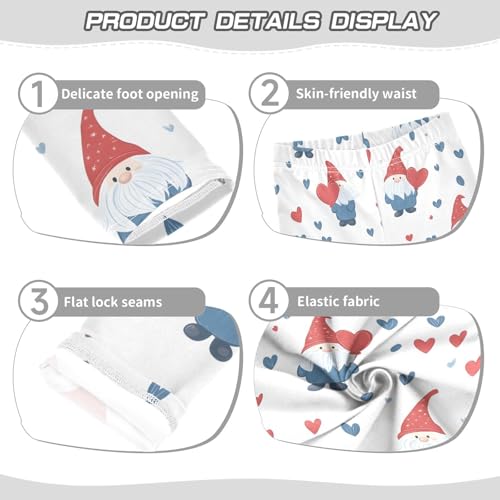 PRODUCT DETAILS DISPLAY

1 Delicate foot opening

2 Skin-friendly waist

3 Flat lock seams

4 Elastic fabric