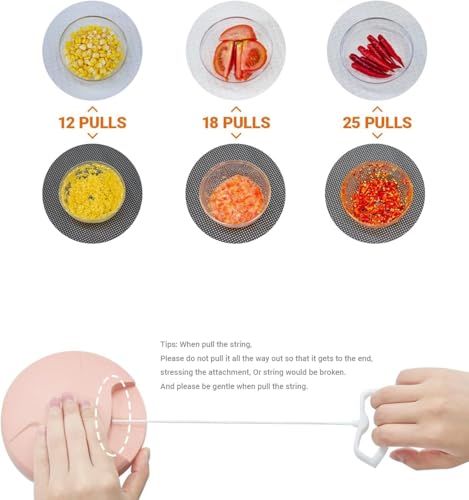 12 PULLS

18 PULLS

25 PULLS

Tips: When pull the string,
Please do not pull it all the way out so that it gets to the end, stressing the attachment, Or string would be broken.
And please be gentle when pull the string.