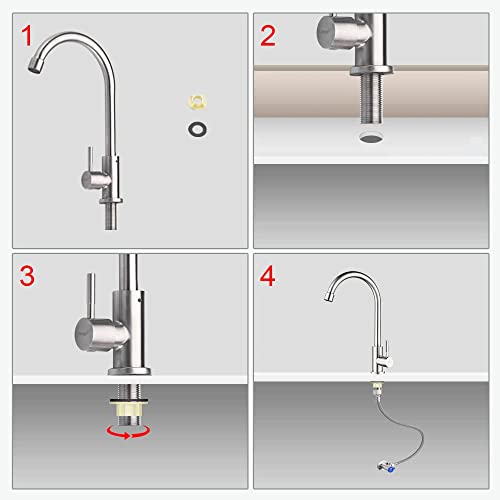 1

2

3

4