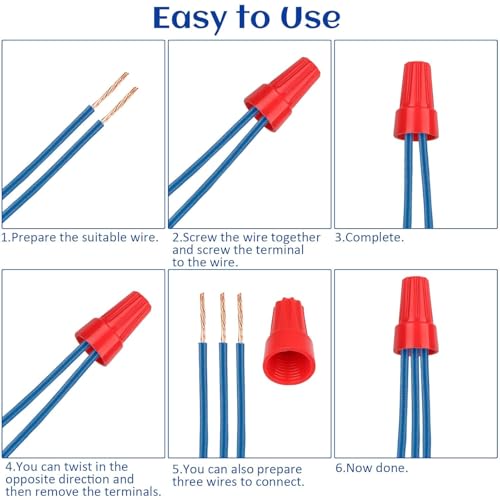 Easy to Use

1.Prepare the suitable wire.

2.Screw the wire together and screw the terminal to the wire.

3.Complete.

4.You can twist in the opposite direction and then remove the terminals.

5.You can also prepare three wires to connect.

6.Now done.