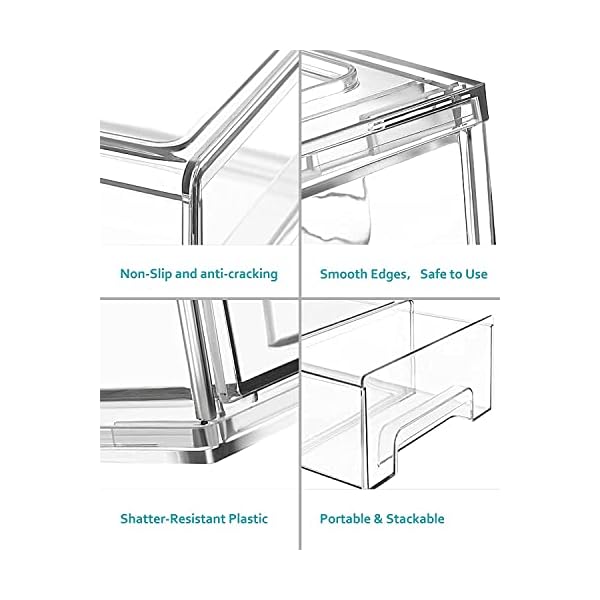 Non-Slip and anti-cracking

Smooth Edges, Safe to Use

Shatter-Resistant Plastic

Portable & Stackable