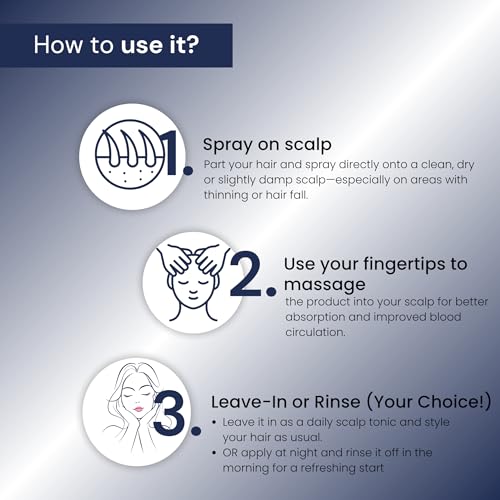 How to use it?

1. Spray on scalp
Part your hair and spray directly onto a clean, dry or slightly damp scalp—especially on areas with thinning or hair fall.

2. Use your fingertips to massage
the product into your scalp for better absorption and improved blood circulation.

3. Leave-In or Rinse (Your Choice!)
• Leave it in as a daily scalp tonic and style your hair as usual.
• OR apply at night and rinse it off in the morning for a refreshing start