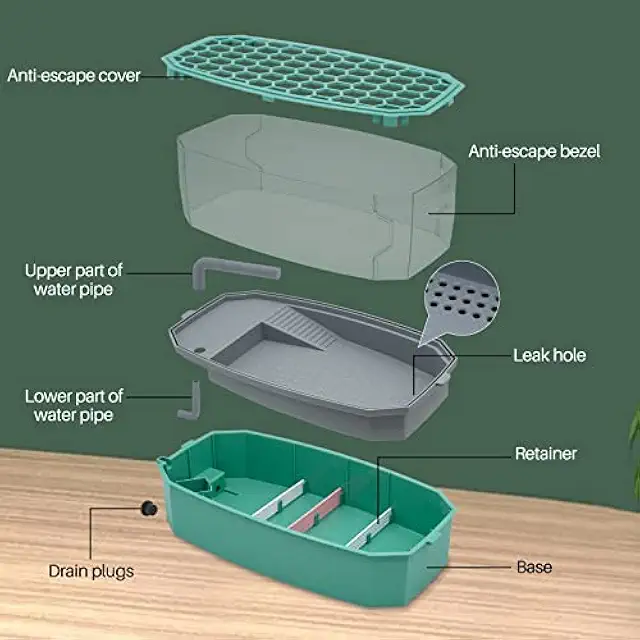 Anti-escape cover

Anti-escape bezel

Upper part of water pipe

Leak hole

Lower part of water pipe

Retainer

Drain plugs

Base