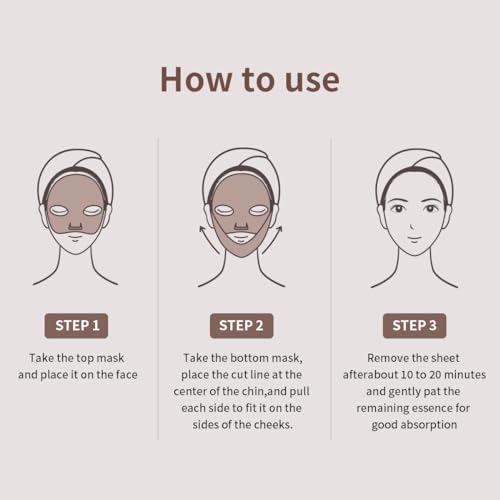 How to use

STEP 1

Take the top mask and place it on the face

STEP 2

Take the bottom mask, place the cut line at the center of the chin,and pull each side to fit it on the sides of the cheeks.

STEP 3

Remove the sheet afterabout 10 to 20 minutes and gently pat the remaining essence for good absorption