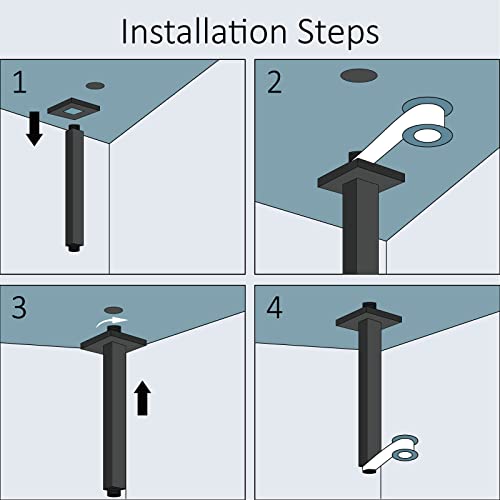 Installation Steps

1

2

3

4