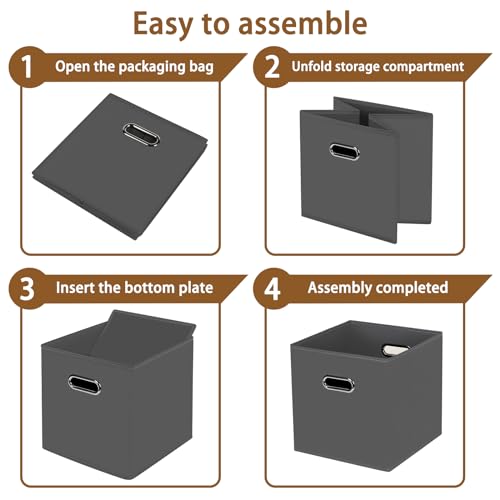 Easy to assemble

1 Open the packaging bag

2 Unfold storage compartment

3 Insert the bottom plate

4 Assembly completed