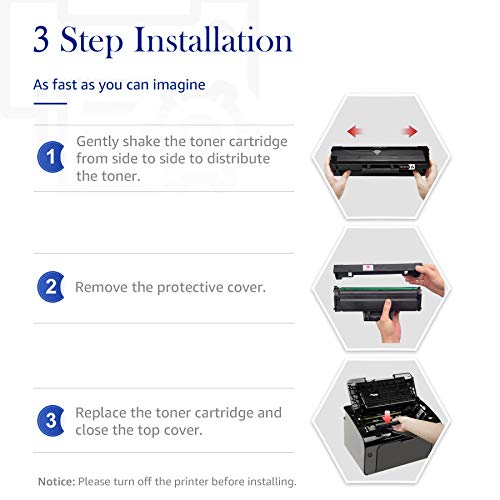 3 Step Installation

As fast as you can imagine

1 Gently shake the toner cartridge from side to side to distribute the toner.

2 Remove the protective cover.

3 Replace the toner cartridge and close the top cover.

Notice: Please turn off the printer before installing.