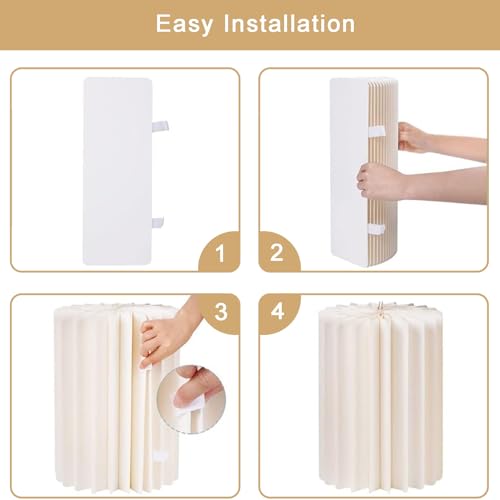 Easy Installation

1

2

3

4