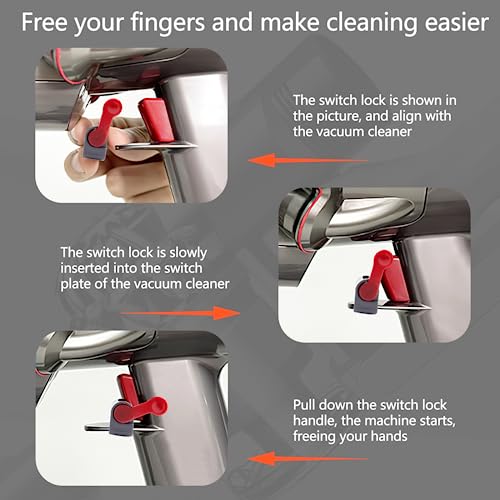 Free your fingers and make cleaning easier

The switch lock is shown in the picture, and align with the vacuum cleaner

The switch lock is slowly inserted into the switch plate of the vacuum cleaner

Pull down the switch lock handle, the machine starts, freeing your hands