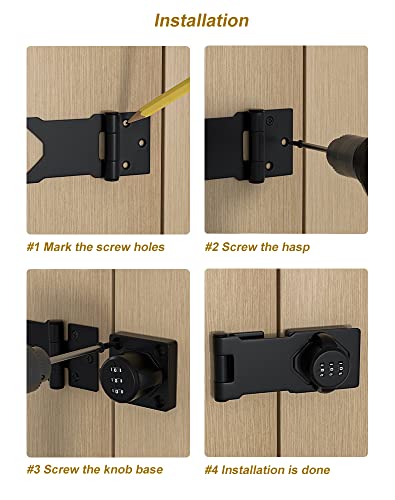 Installation

#1 Mark the screw holes

#2 Screw the hasp

#3 Screw the knob base

#4 Installation is done