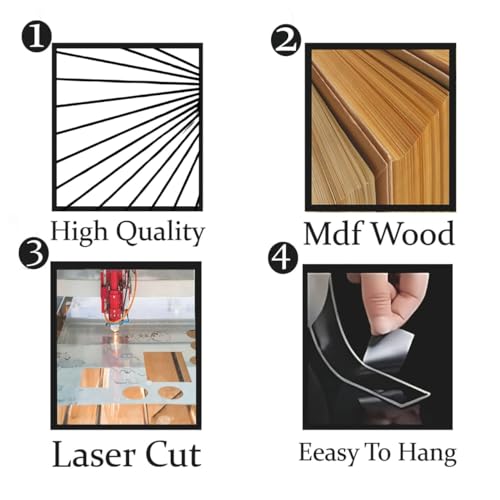 1

High Quality

2

Mdf Wood

3

Laser Cut

4

Eeasy To Hang