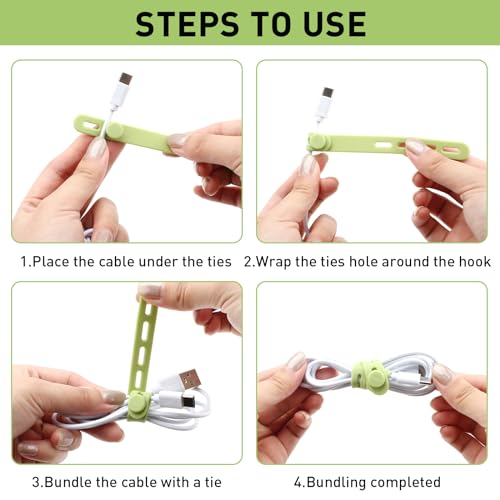 STEPS TO USE

1.Place the cable under the ties

2.Wrap the ties hole around the hook

3.Bundle the cable with a tie

4.Bundling completed