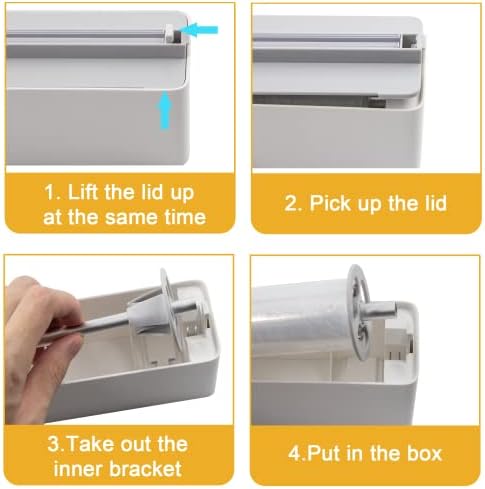 1. Lift the lid up at the same time

2. Pick up the lid

3.Take out the inner bracket

4.Put in the box