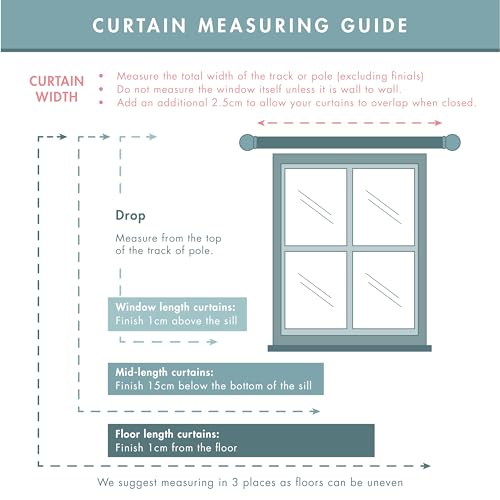 CURTAIN MEASURING GUIDE

CURTAIN WIDTH

• Measure the total width of the track or pole (excluding finials)
• Do not measure the window itself unless it is wall to wall.
• Add an additional 2.5cm to allow your curtains to overlap when closed.

Drop

Measure from the top of the track of pole.

Window length curtains:
Finish 1cm above the sill

Mid-length curtains:
Finish 15cm below the bottom of the sill

Floor length curtains:
Finish 1cm from the floor

We suggest measuring in 3 places as floors can be uneven