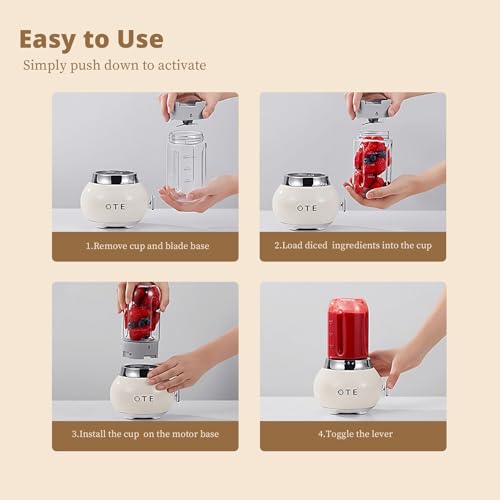 Easy to Use

Simply push down to activate

OTE

1.Remove cup and blade base

OTE

2.Load diced ingredients into the cup

OTE

3.Install the cup on the motor base

OTE

4.Toggle the lever