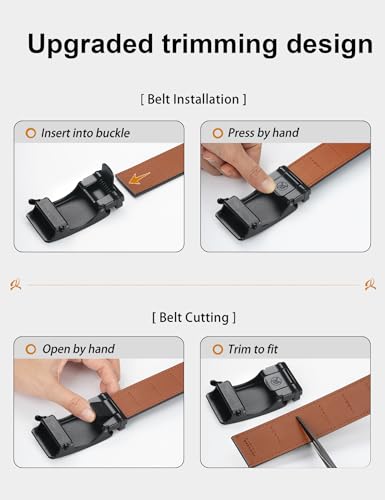 Upgraded trimming design

[ Belt Installation ]

Insert into buckle

Press by hand

[ Belt Cutting ]

Open by hand

Trim to fit