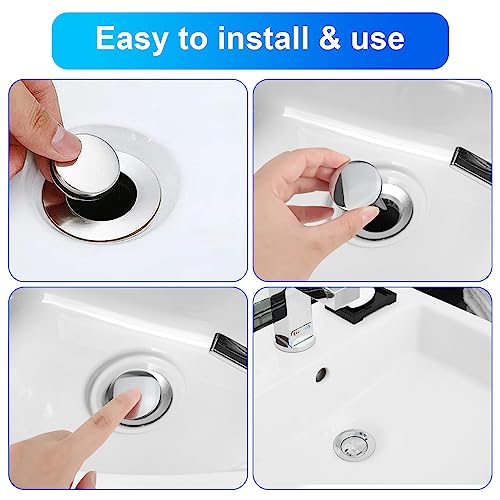 Easy to install & use