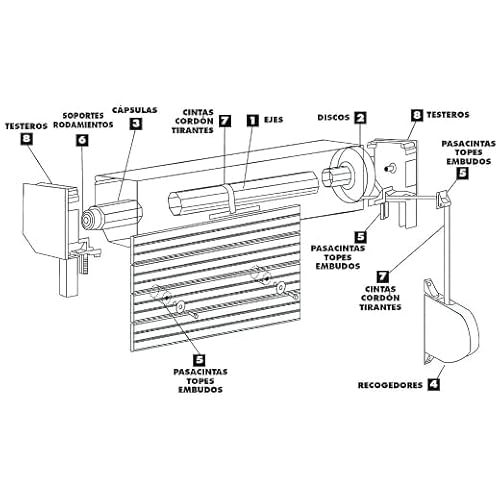 TESTEROS
8

SOPORTES
RODAMIENTOS
6

CÁPSULAS
3

CINTAS
CORDÓN
TIRANTES
7

1 EJES

DISCOS 2

8 TESTEROS

PASACINTAS
TOPES
EMBUDOS
5

5
PASACINTAS
TOPES
EMBUDOS

7
CINTAS
CORDÓN
TIRANTES

5
PASACINTAS
TOPES
EMBUDOS

RECOGEDORES 4