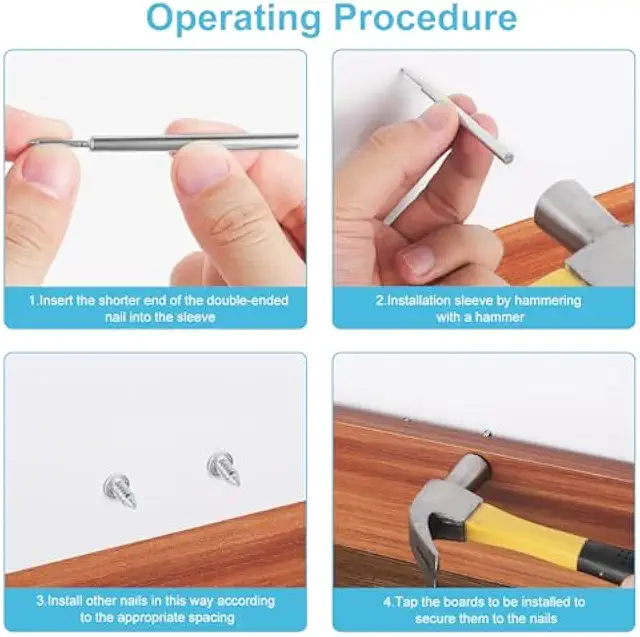 Operating Procedure

1.Insert the shorter end of the double-ended nail into the sleeve

2.Installation sleeve by hammering with a hammer

3.Install other nails in this way according to the appropriate spacing

4.Tap the boards to be installed to secure them to the nails