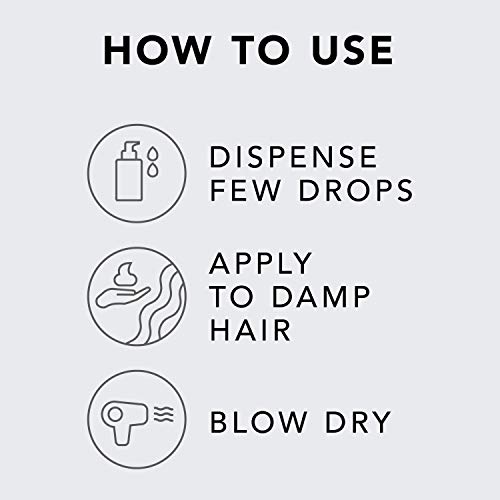 HOW TO USE

DISPENSE FEW DROPS

APPLY TO DAMP HAIR

BLOW DRY