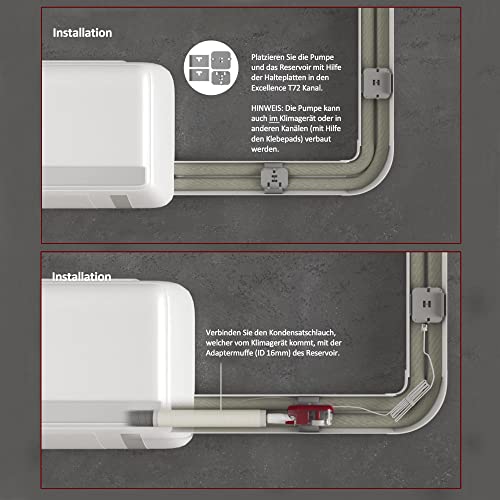 Installation

Platzieren Sie die Pumpe und das Reservoir mit Hilfe der Halteplatten in den Excellence T72 Kanal.

HINWEIS: Die Pumpe kann auch im Klimagerät oder in anderen Kanälen (mit Hilfe den Klebepads) verbaut werden.

Installation

Verbinden Sie den Kondensatschlauch, welcher vom Klimagerät kommt, mit der Adaptermuffe (ID 16mm) des Reservoir.