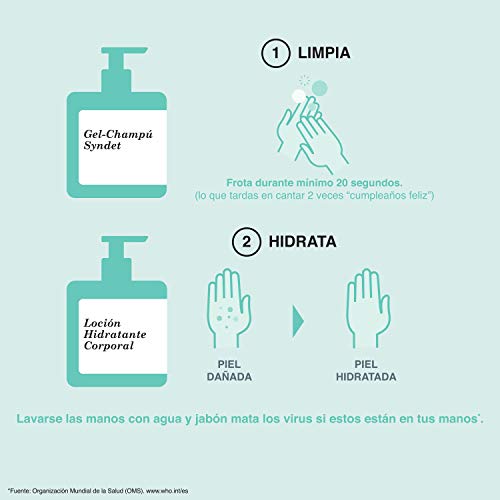 Gel-Champú Syndet

1 LIMPIA

Frota durante mínimo 20 segundos.
(lo que tardas en cantar 2 veces "cumpleaños feliz")

Loción Hidratante Corporal

2 HIDRATA

PIEL DAÑADA

PIEL HIDRATADA

Lavarse las manos con agua y jabón mata los virus si estos están en tus manos*.

*Fuente: Organización Mundial de la Salud (OMS). www.who.int/es