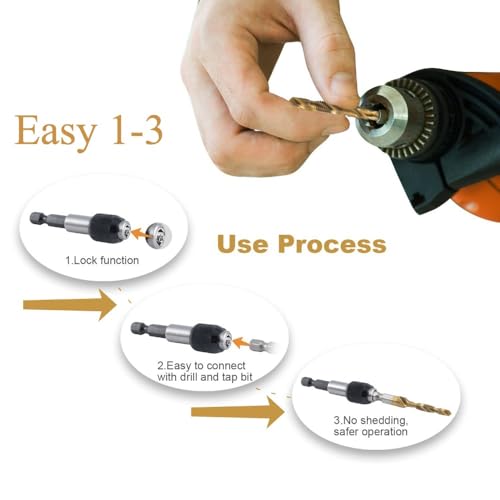 Easy 1-3

Use Process

1.Lock function

2.Easy to connect with drill and tap bit

3.No shedding, safer operation