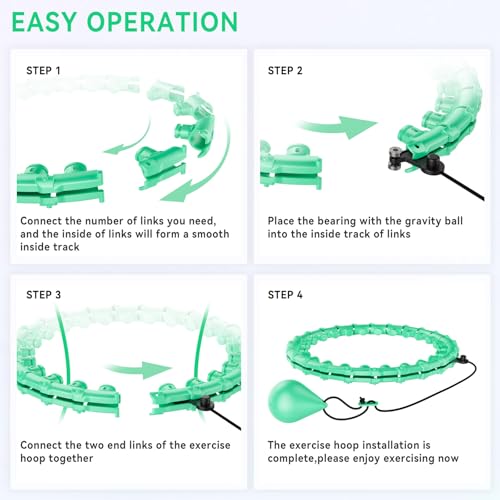 EASY OPERATION

STEP 1

Connect the number of links you need, and the inside of links will form a smooth inside track

STEP 2

Place the bearing with the gravity ball into the inside track of links

STEP 3

Connect the two end links of the exercise hoop together

STEP 4

The exercise hoop installation is complete,please enjoy exercising now