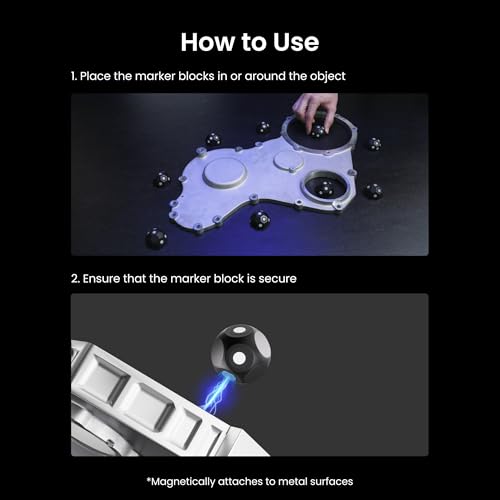 How to Use

1. Place the marker blocks in or around the object

2. Ensure that the marker block is secure

*Magnetically attaches to metal surfaces