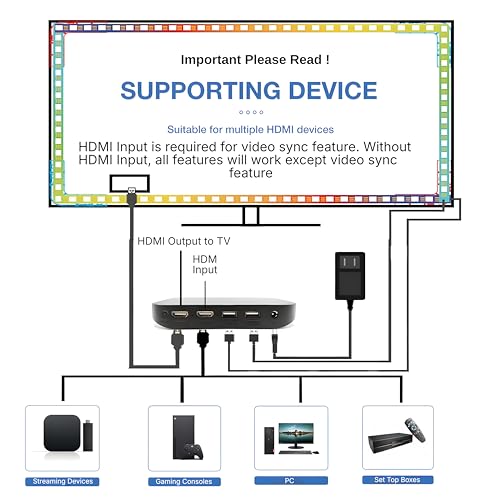 Important Please Read !

SUPPORTING DEVICE

Suitable for multiple HDMI devices

HDMI Input is required for video sync feature. Without HDMI Input, all features will work except video sync feature

HDMI Output to TV

HDM Input

Streaming Devices

Gaming Consoles

PC

Set Top Boxes