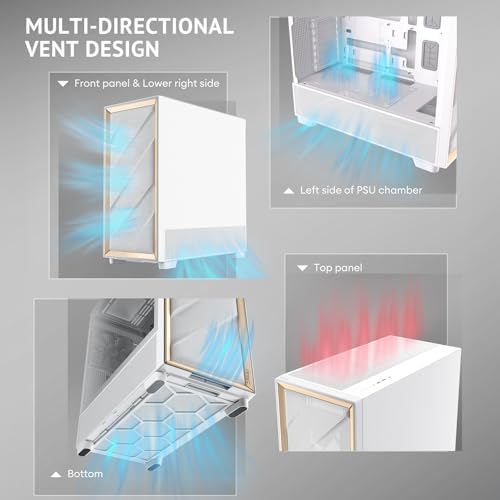 MULTI-DIRECTIONAL VENT DESIGN

Front panel & Lower right side

Left side of PSU chamber

Top panel

Bottom