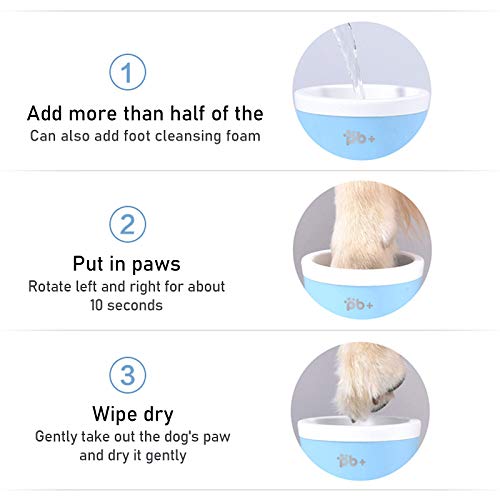 1

Add more than half of the

Can also add foot cleansing foam

pb+

2

Put in paws

Rotate left and right for about 10 seconds

pb+

3

Wipe dry

Gently take out the dog's paw and dry it gently

pb+