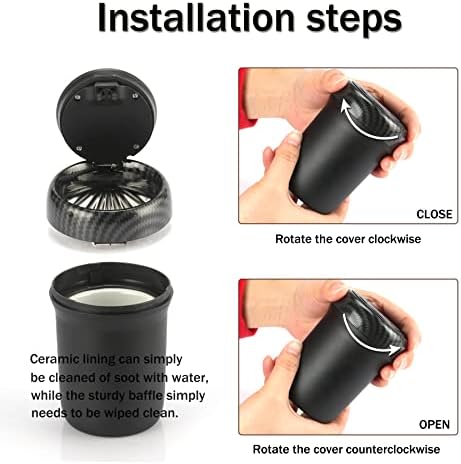 Installation steps

CLOSE

Rotate the cover clockwise

Ceramic lining can simply be cleaned of soot with water, while the sturdy baffle simply needs to be wiped clean.

OPEN

Rotate the cover counterclockwise