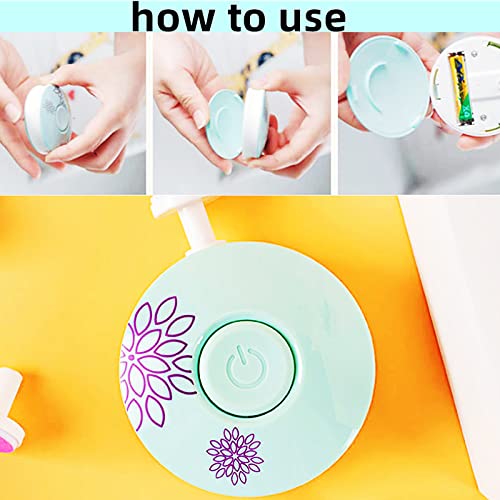 how to use