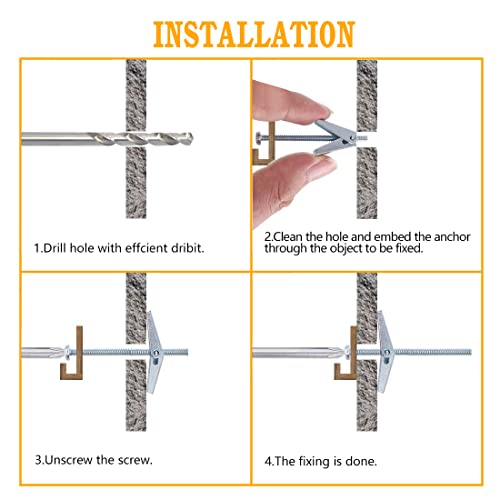 INSTALLATION

1.Drill hole with effcient dribit.

2.Clean the hole and embed the anchor through the object to be fixed.

3.Unscrew the screw.

4.The fixing is done.