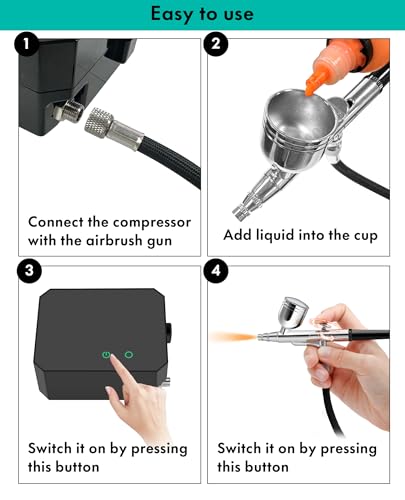 Easy to use

1

Connect the compressor with the airbrush gun

2

Add liquid into the cup

3

Switch it on by pressing this button

4

Switch it on by pressing this button