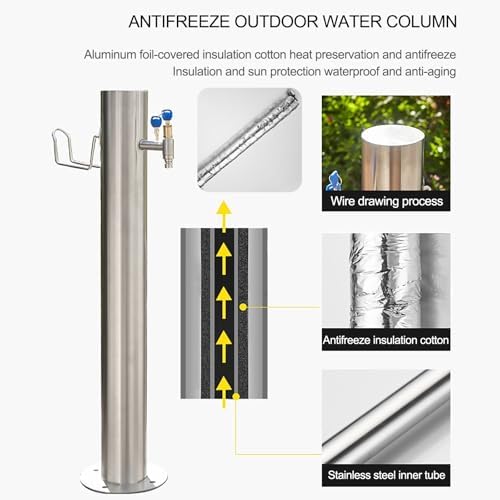 ANTIFREEZE OUTDOOR WATER COLUMN

Aluminum foil-covered insulation cotton heat preservation and antifreeze
Insulation and sun protection waterproof and anti-aging

Wire drawing process

Antifreeze insulation cotton

Stainless steel inner tube