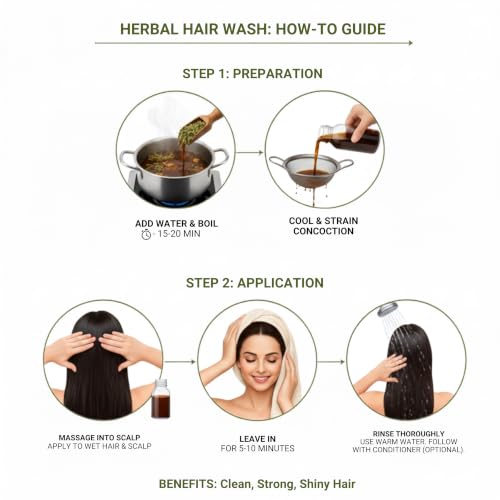 HERBAL HAIR WASH: HOW-TO GUIDE

STEP 1: PREPARATION

ADD WATER & BOIL
15-20 MIN

COOL & STRAIN CONCOCTION

STEP 2: APPLICATION

MASSAGE INTO SCALP
APPLY TO WET HAIR & SCALP

LEAVE IN
FOR 5-10 MINUTES

RINSE THOROUGHLY
USE WARM WATER, FOLLOW WITH CONDITIONER (OPTIONAL)

BENEFITS: Clean, Strong, Shiny Hair