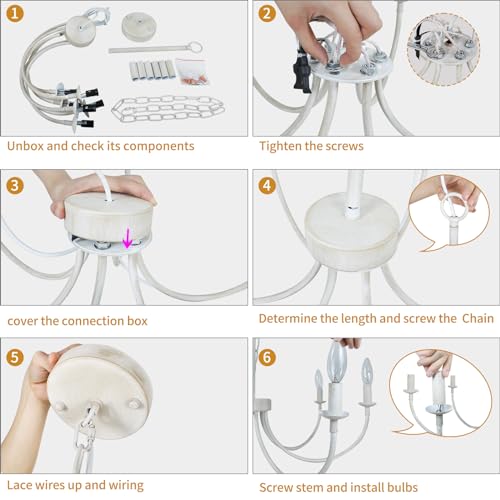 1

Unbox and check its components

2

Tighten the screws

3

cover the connection box

4

Determine the length and screw the Chain

5

Lace wires up and wiring

6

Screw stem and install bulbs