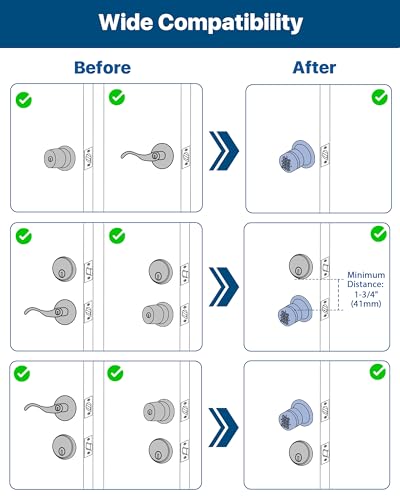 Wide Compatibility

Before

After

Minimum Distance: 1-3/4" (41mm)