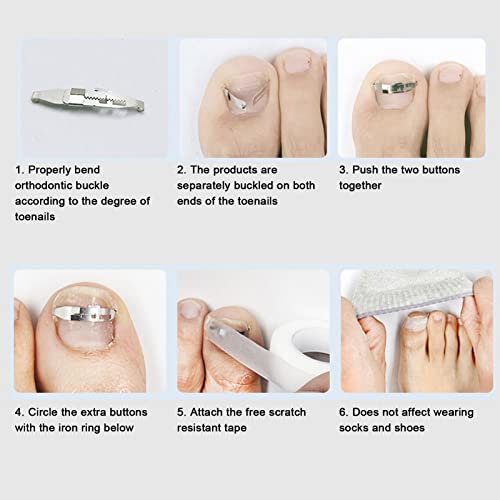 1. Properly bend orthodontic buckle according to the degree of toenails

2. The products are separately buckled on both ends of the toenails

3. Push the two buttons together

4. Circle the extra buttons with the iron ring below

5. Attach the free scratch resistant tape

6. Does not affect wearing socks and shoes