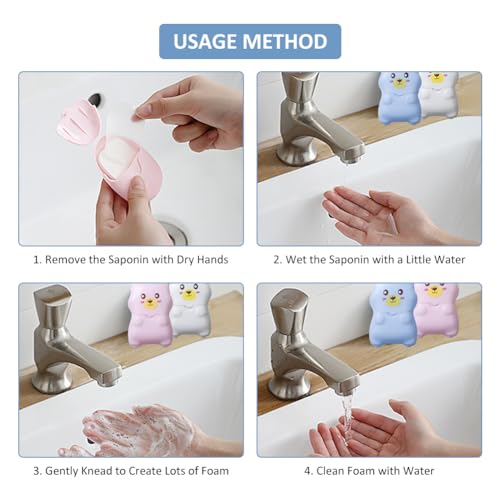 USAGE METHOD

1. Remove the Saponin with Dry Hands

2. Wet the Saponin with a Little Water

3. Gently Knead to Create Lots of Foam

4. Clean Foam with Water