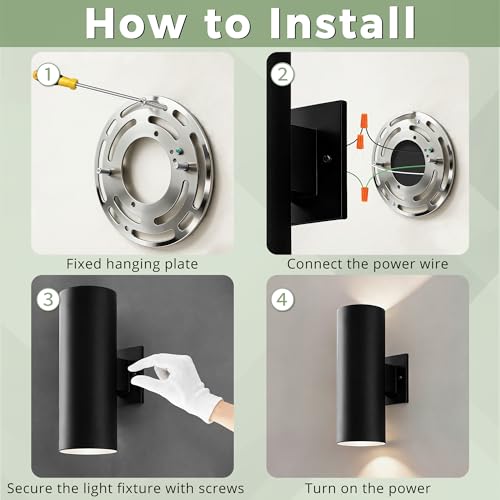 How to Install

1

Fixed hanging plate

2

Connect the power wire

3

Secure the light fixture with screws

4

Turn on the power